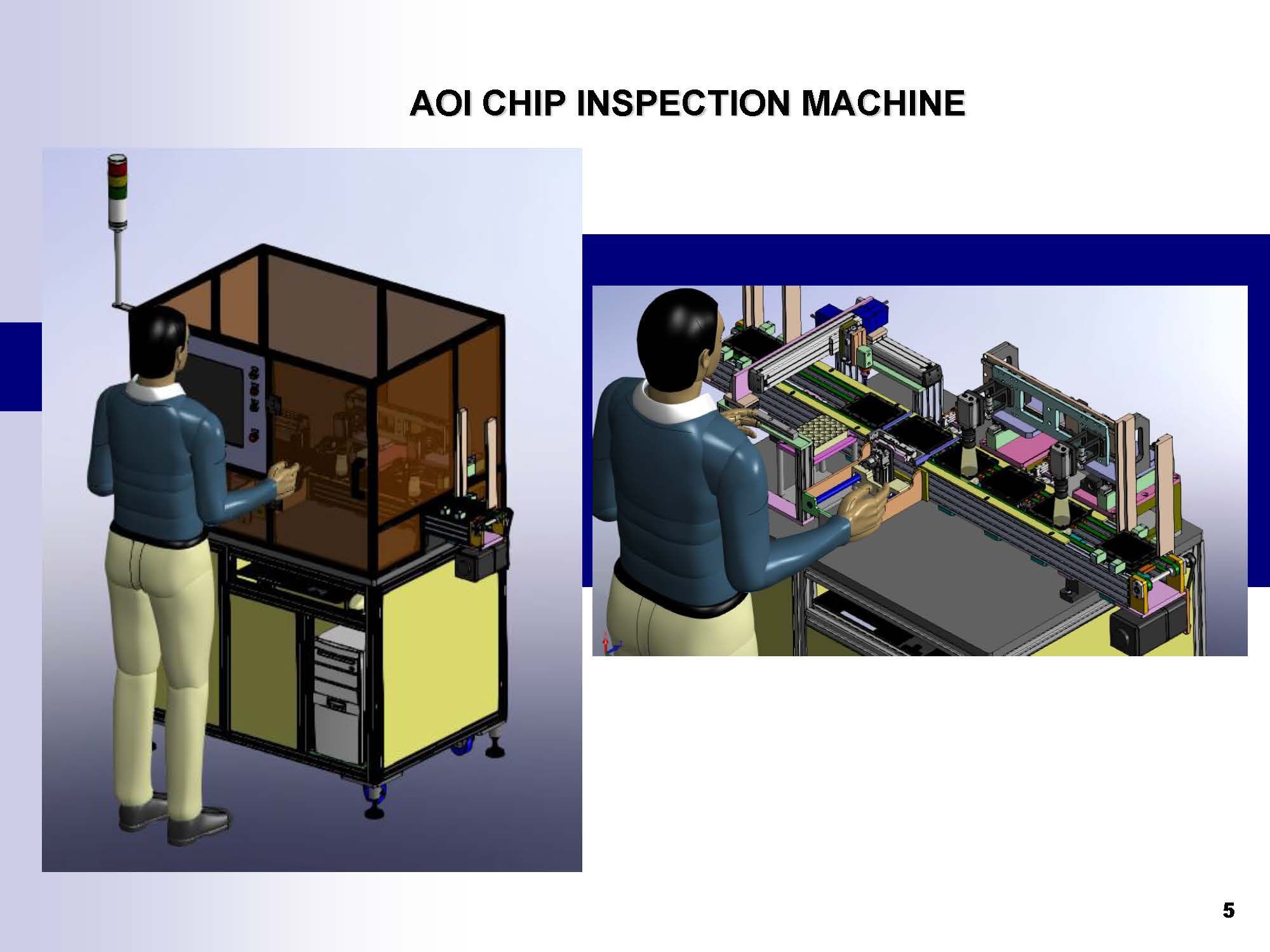 AOI CHIP INSPECTION MACHINE

5